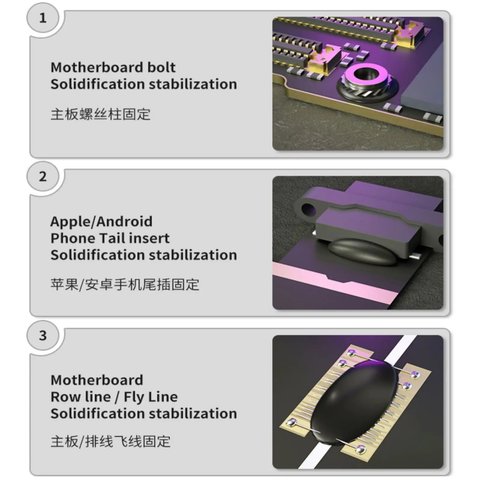 1

Motherboard bolt
Solidification stabilization

主板螺丝柱固定

2

Apple/Android
Phone Tail insert
Solidification stabilization

苹果/安卓手机尾插固定

3

Motherboard
Row line / Fly Line
Solidification stabilization

主板/排线飞线固定